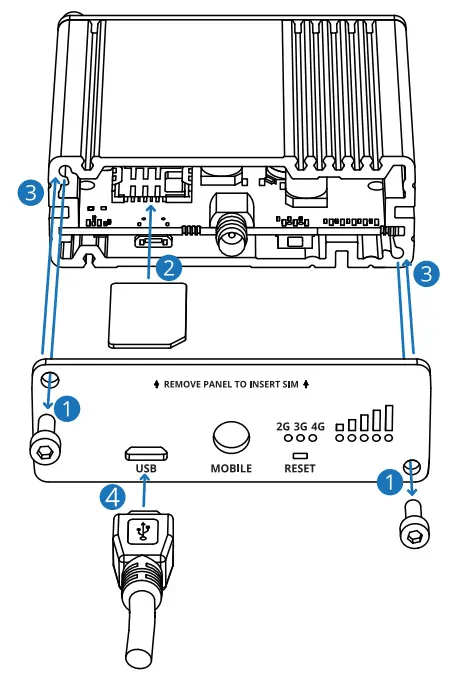 3

2

3

REMOVE PANEL TO INSERT SIM

1

2G 3G 4G

USB

MOBILE

RESET

1

4